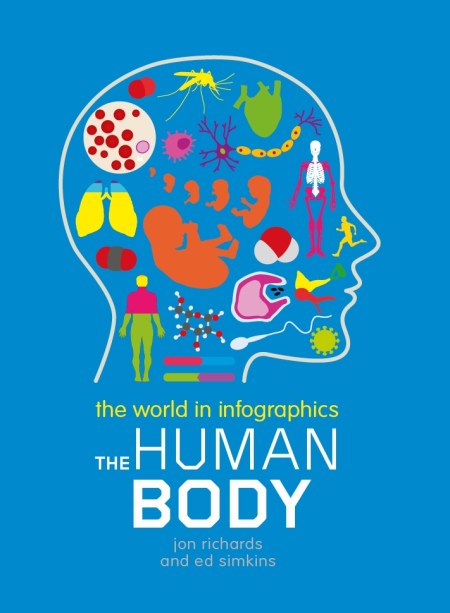 the world in infographics

THE HUMAN BODY

jon richards
and ed simkins