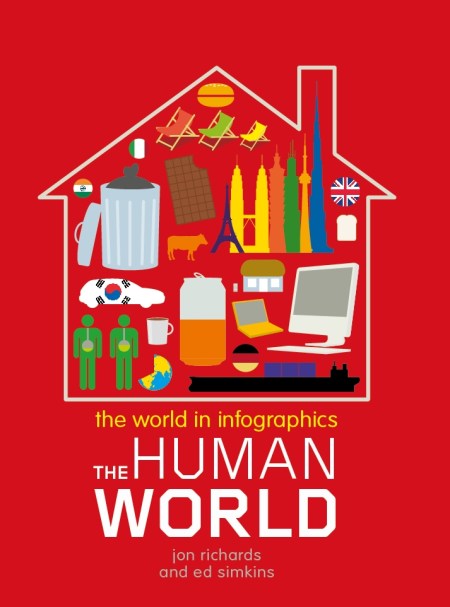 the world in infographics

THE HUMAN WORLD

jon richards
and ed simkins