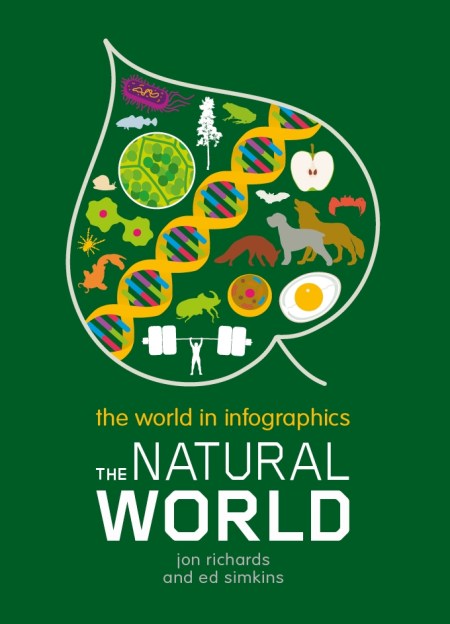 the world in infographics

THE NATURAL WORLD

jon richards
and ed simkins